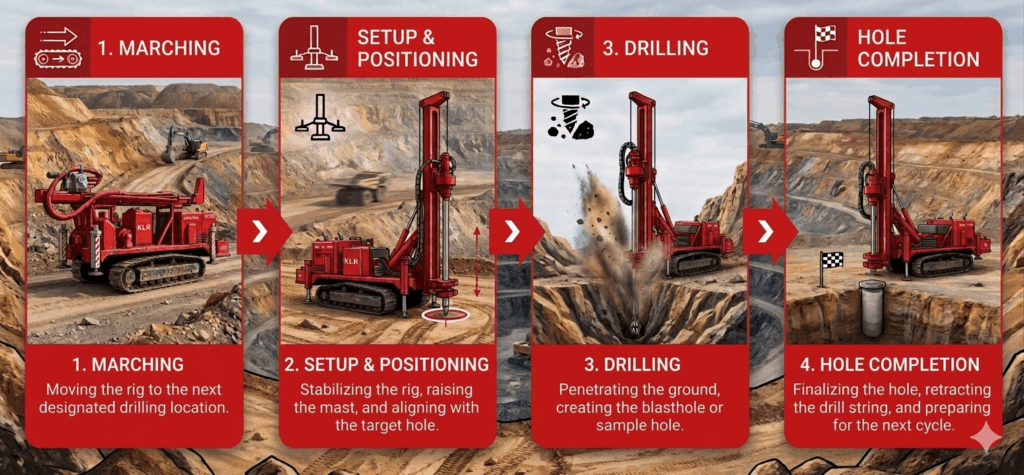 1. MARCHING

KLR

1. MARCHING

Moving the rig to the next designated drilling location.

SETUP & POSITIONING

KLR

2. SETUP & POSITIONING

Stabilizing the rig, raising the mast, and aligning with the target hole.

3. DRILLING

3. DRILLING

Penetrating the ground, creating the blasthole or sample hole.

HOLE COMPLETION

4. HOLE COMPLETION

Finalizing the hole, retracting the drill string, and preparing for the next cycle.